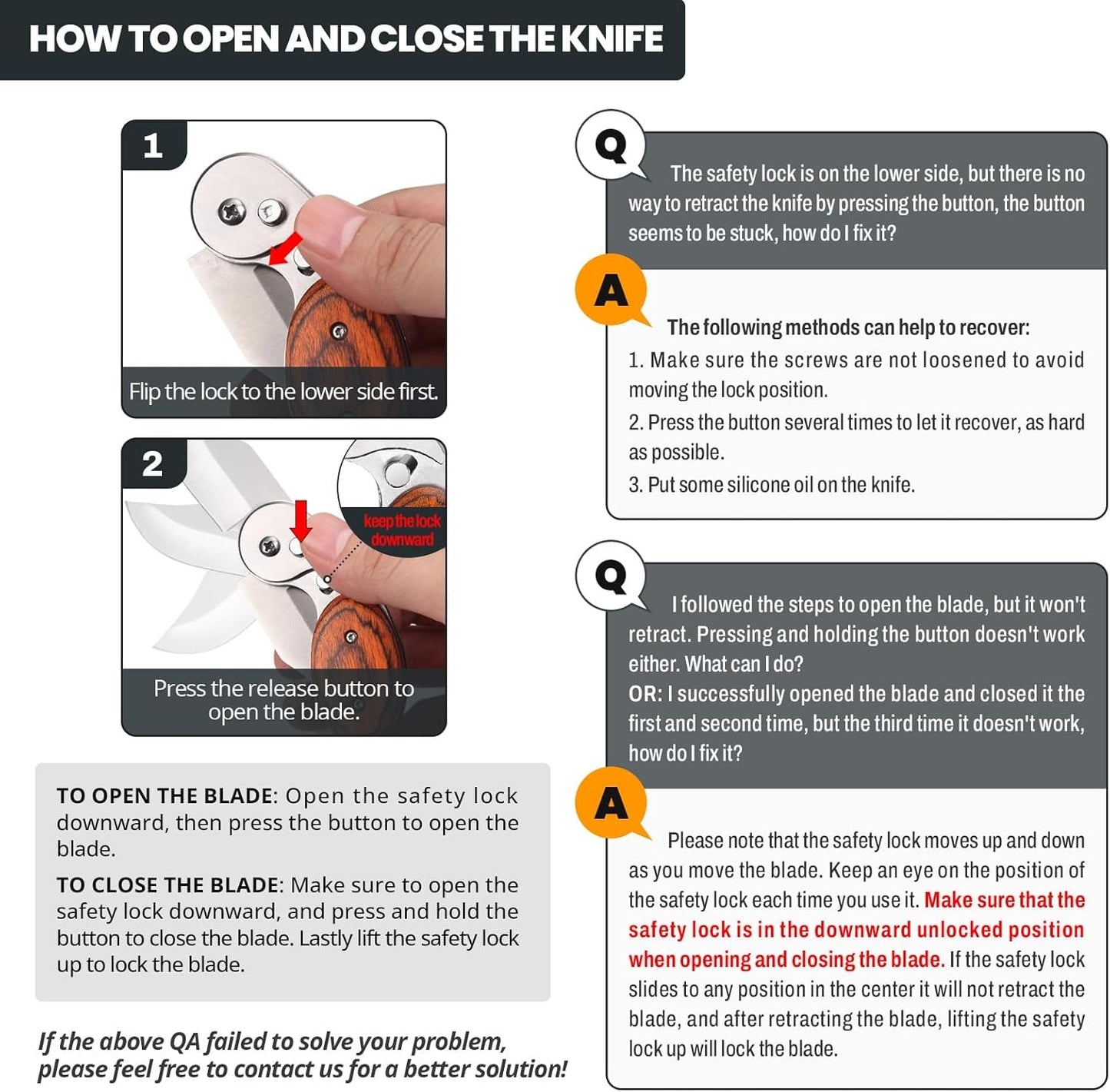 HOW TO OPEN AND CLOSE THE KNIFE

1

Flip the lock to the lower side first.

2

keep the lock downward

Press the release button to open the blade.

TO OPEN THE BLADE: Open the safety lock downward, then press the button to open the blade.

TO CLOSE THE BLADE: Make sure to open the safety lock downward, and press and hold the button to close the blade. Lastly lift the safety lock up to lock the blade.

If the above QA failed to solve your problem, please feel free to contact us for a better solution!

Q

The safety lock is on the lower side, but there is no way to retract the knife by pressing the button, the button seems to be stuck, how do I fix it?

A

The following methods can help to recover:

1. Make sure the screws are not loosened to avoid moving the lock position.

2. Press the button several times to let it recover, as hard as possible.

3. Put some silicone oil on the knife.

Q

I followed the steps to open the blade, but it won't retract. Pressing and holding the button doesn't work either. What can I do?
OR: I successfully opened the blade and closed it the first and second time, but the third time it doesn't work, how do I fix it?

A

Please note that the safety lock moves up and down as you move the blade. Keep an eye on the position of the safety lock each time you use it. Make sure that the safety lock is in the downward unlocked position when opening and closing the blade. If the safety lock slides to any position in the center it will not retract the blade, and after retracting the blade, lifting the safety lock up will lock the blade.