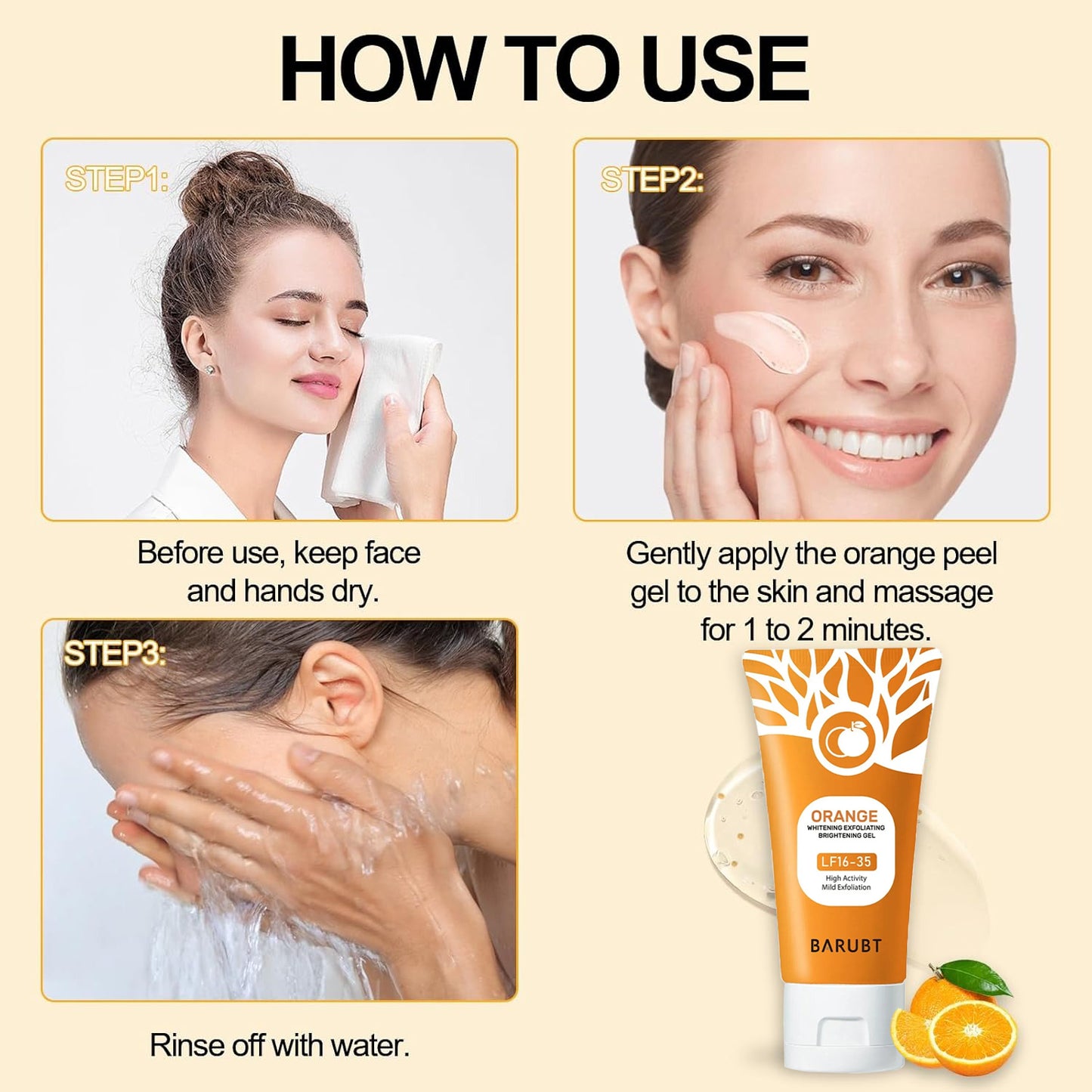 HOW TO USE

STEP1:

Before use, keep face and hands dry.

STEP2:

Gently apply the orange peel gel to the skin and massage for 1 to 2 minutes.

STEP3:

Rinse off with water.

ORANGE
WHITENING EXFOLIATING
BRIGHTENING GEL
LF16-35
High Activity
Mild Exfoliation
BARUBT