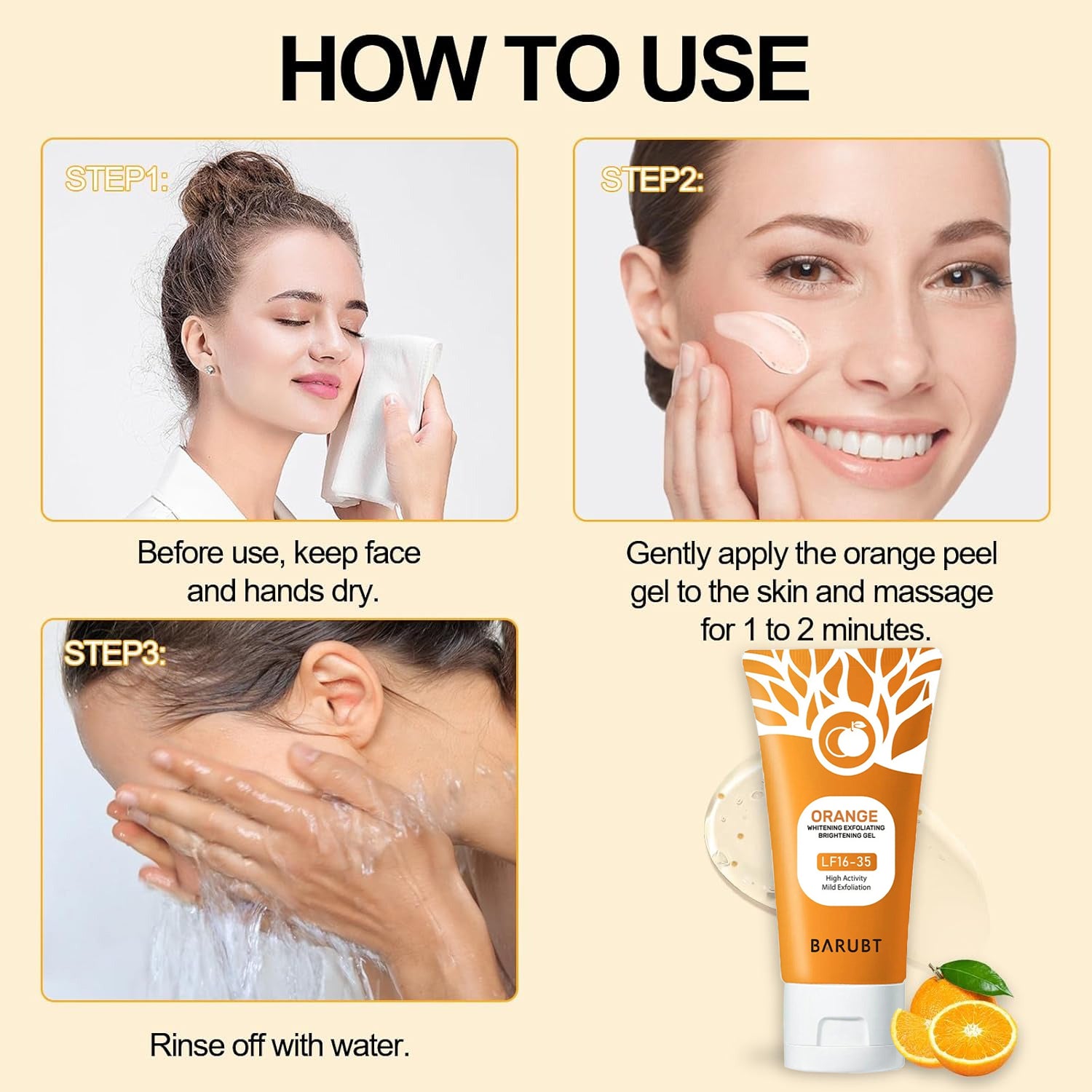 HOW TO USE

STEP1:

Before use, keep face and hands dry.

STEP2:

Gently apply the orange peel gel to the skin and massage for 1 to 2 minutes.

STEP3:

Rinse off with water.

ORANGE
WHITENING EXFOLIATING BRIGHTENING GEL
LF16-35
High Activity
Mild Exfoliation
BARUBT