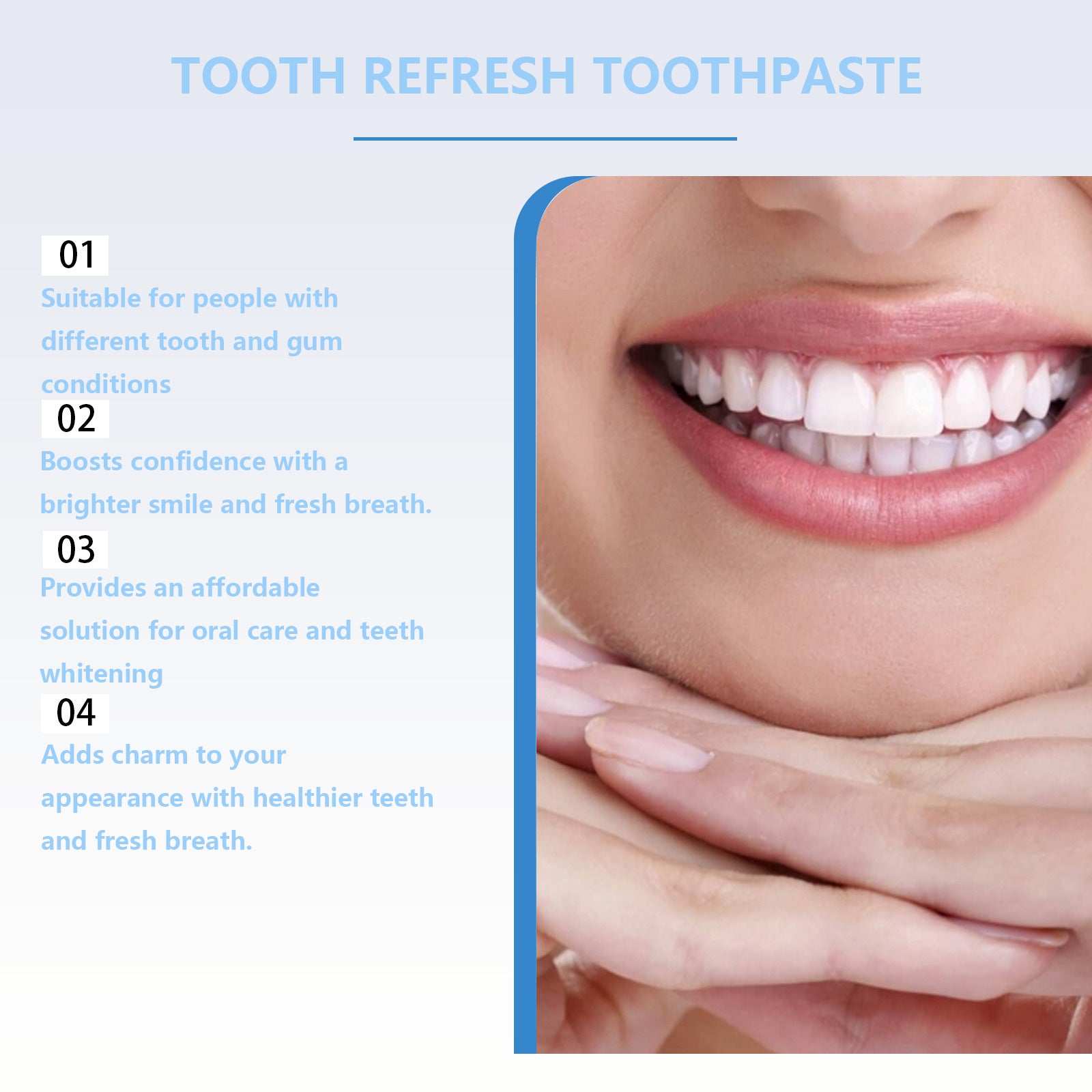 TOOTH REFRESH TOOTHPASTE

01
Suitable for people with different tooth and gum conditions

02
Boosts confidence with a brighter smile and fresh breath.

03
Provides an affordable solution for oral care and teeth whitening

04
Adds charm to your appearance with healthier teeth and fresh breath.