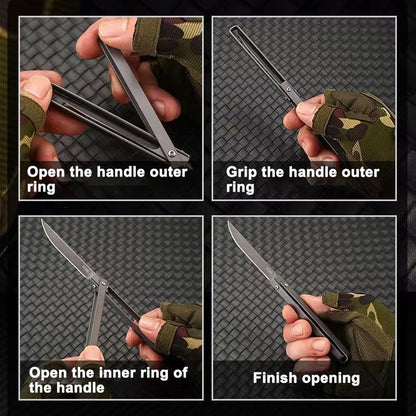 Open the handle outer ring

Grip the handle outer ring

Open the inner ring of the handle

Finish opening