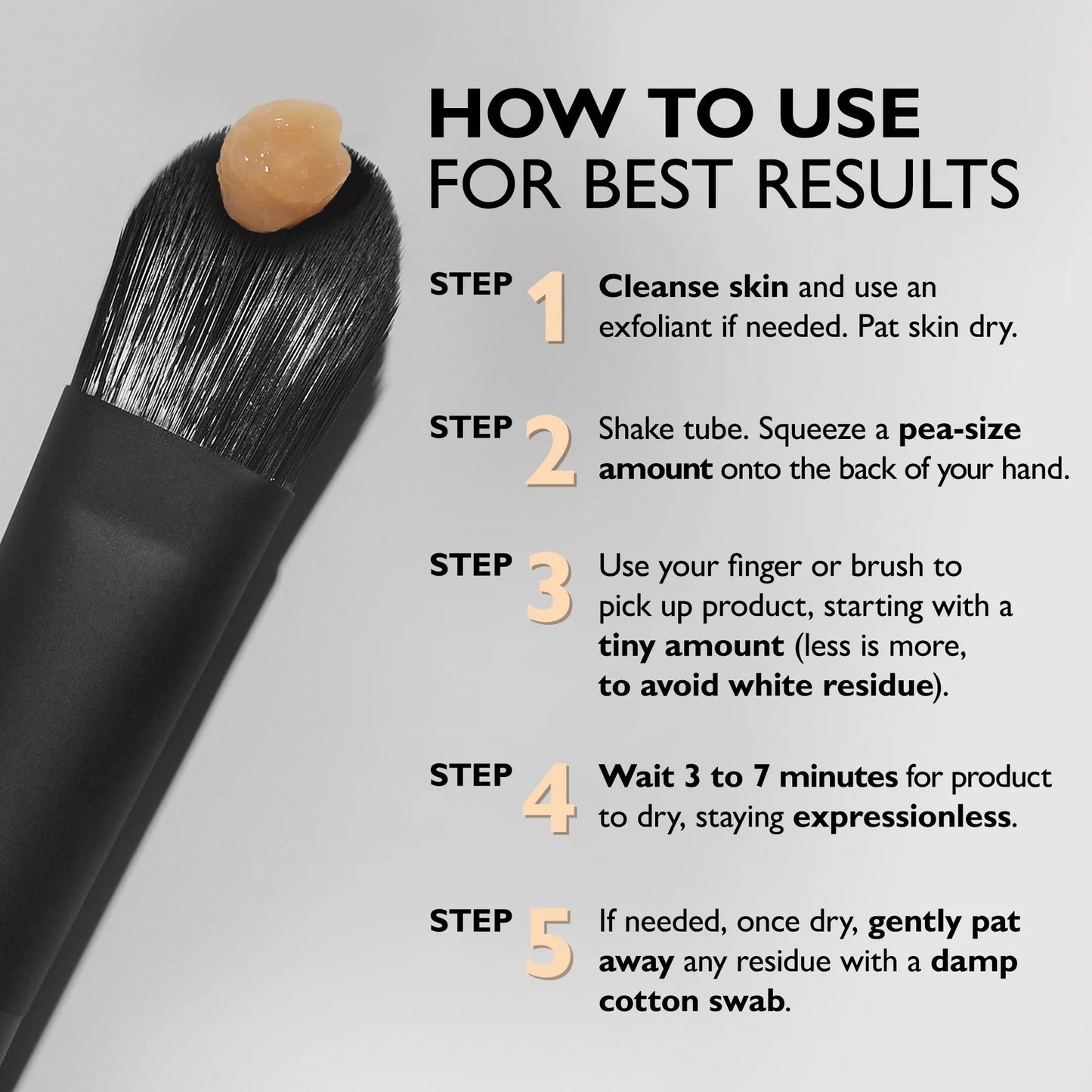 HOW TO USE
FOR BEST RESULTS

STEP 1 Cleanse skin and use an exfoliant if needed. Pat skin dry.

STEP 2 Shake tube. Squeeze a pea-size amount onto the back of your hand.

STEP 3 Use your finger or brush to pick up product, starting with a tiny amount (less is more, to avoid white residue).

STEP 4 Wait 3 to 7 minutes for product to dry, staying expressionless.

STEP 5 If needed, once dry, gently pat away any residue with a damp cotton swab.