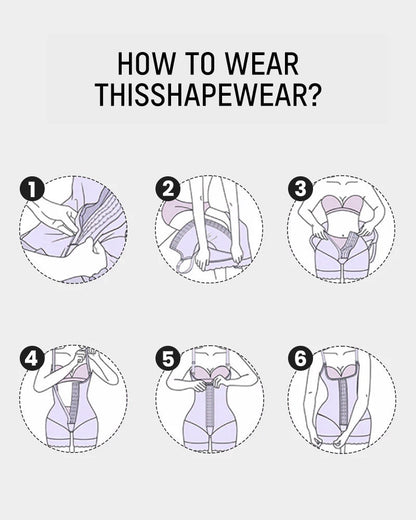 HOW TO WEAR THISSHAPEWEAR?

1

2

3

4

5

6