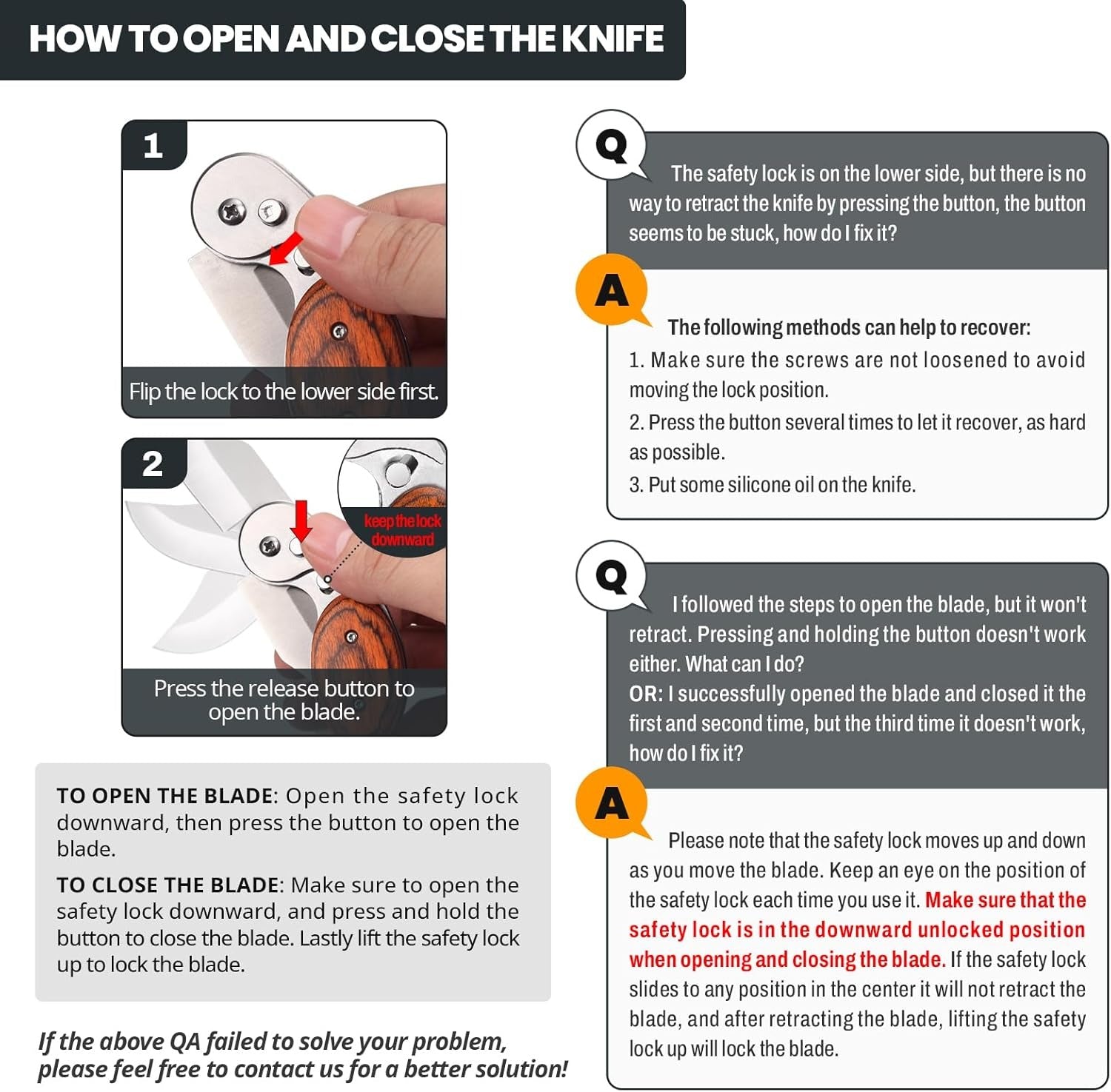 HOW TO OPEN AND CLOSE THE KNIFE

1

Flip the lock to the lower side first.

2

keep the lock downward

Press the release button to open the blade.

TO OPEN THE BLADE: Open the safety lock downward, then press the button to open the blade.

TO CLOSE THE BLADE: Make sure to open the safety lock downward, and press and hold the button to close the blade. Lastly lift the safety lock up to lock the blade.

If the above QA failed to solve your problem, please feel free to contact us for a better solution!

Q

The safety lock is on the lower side, but there is no way to retract the knife by pressing the button, the button seems to be stuck, how do I fix it?

A

The following methods can help to recover:

1. Make sure the screws are not loosened to avoid moving the lock position.

2. Press the button several times to let it recover, as hard as possible.

3. Put some silicone oil on the knife.

Q

I followed the steps to open the blade, but it won't retract. Pressing and holding the button doesn't work either. What can I do?

OR: I successfully opened the blade and closed it the first and second time, but the third time it doesn't work, how do I fix it?

A

Please note that the safety lock moves up and down as you move the blade. Keep an eye on the position of the safety lock each time you use it. Make sure that the safety lock is in the downward unlocked position when opening and closing the blade. If the safety lock slides to any position in the center it will not retract the blade, and after retracting the blade, lifting the safety lock up will lock the blade.