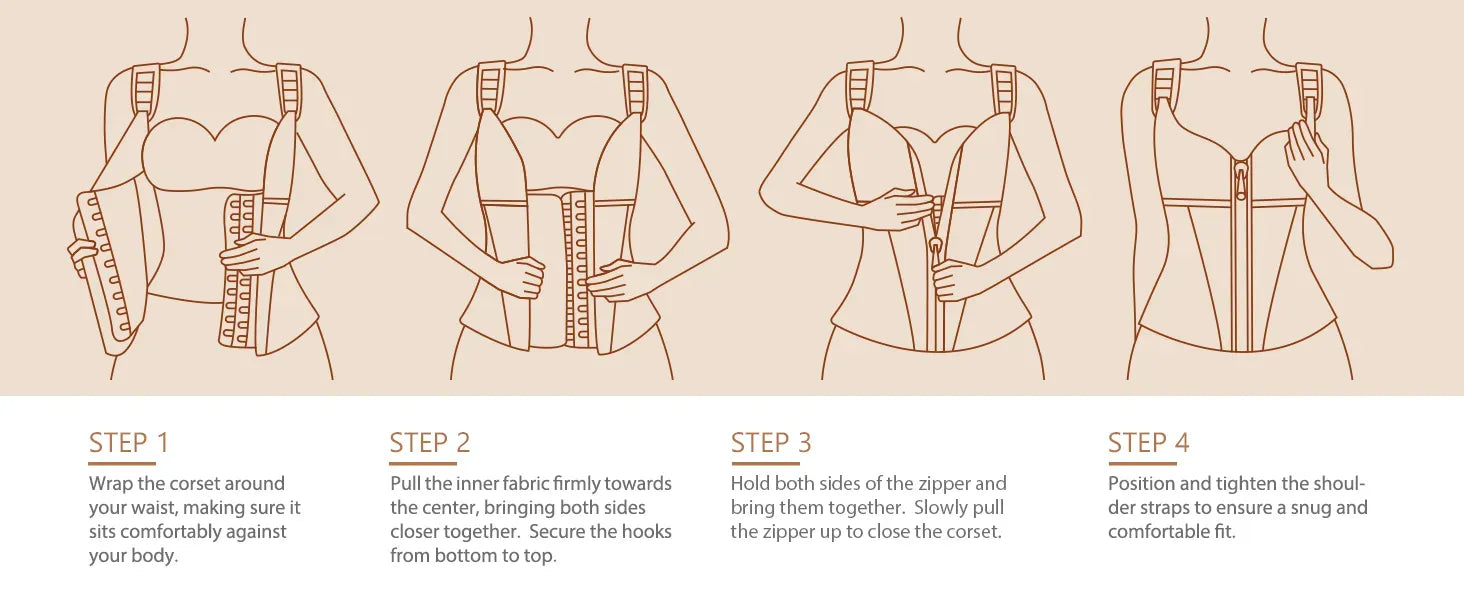 STEP 1

Wrap the corset around your waist, making sure it sits comfortably against your body.

STEP 2

Pull the inner fabric firmly towards the center, bringing both sides closer together. Secure the hooks from bottom to top.

STEP 3

Hold both sides of the zipper and bring them together. Slowly pull the zipper up to close the corset.

STEP 4

Position and tighten the shoulder straps to ensure a snug and comfortable fit.