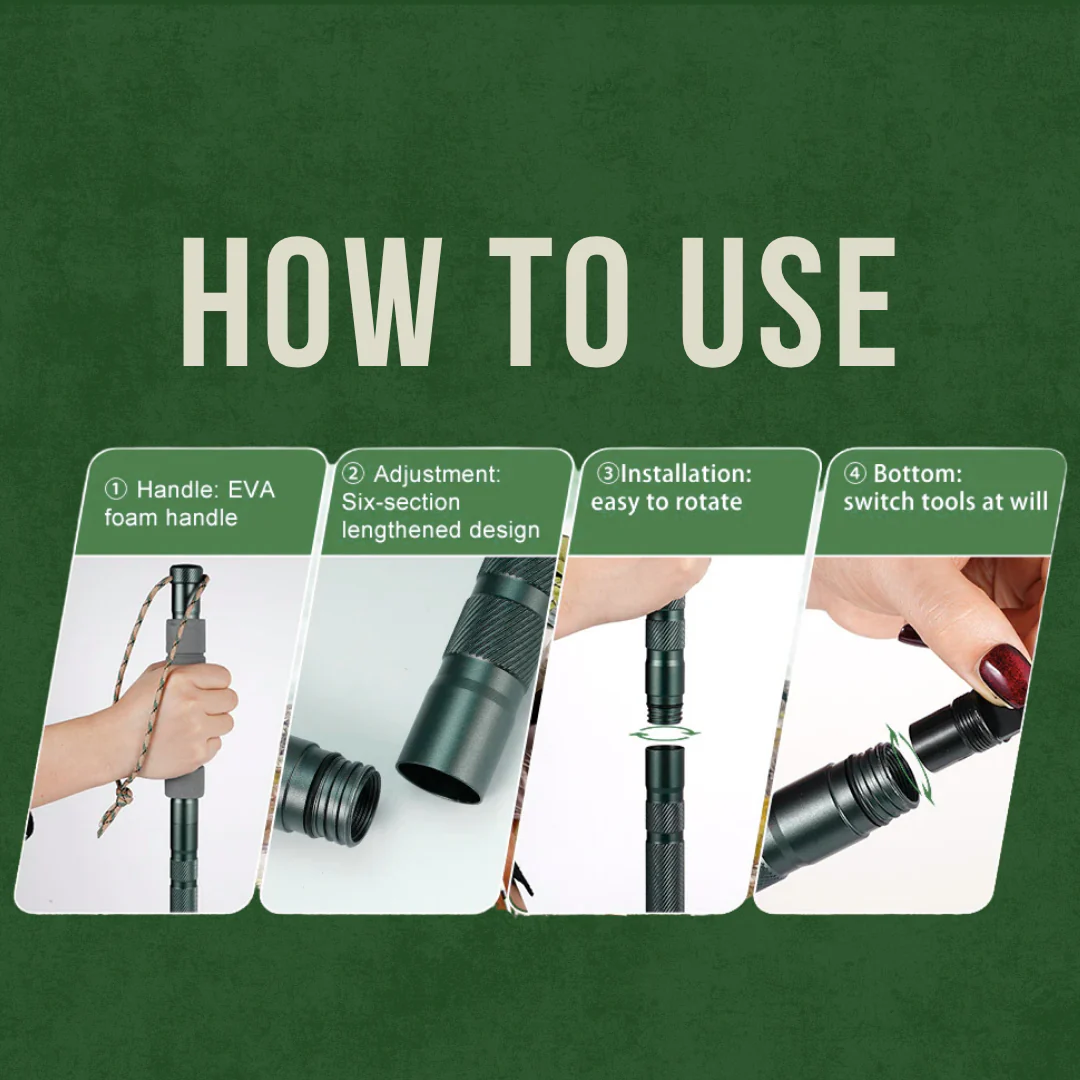 HOW TO USE

① Handle: EVA foam handle

② Adjustment: Six-section lengthened design

③Installation: easy to rotate

④ Bottom: switch tools at will